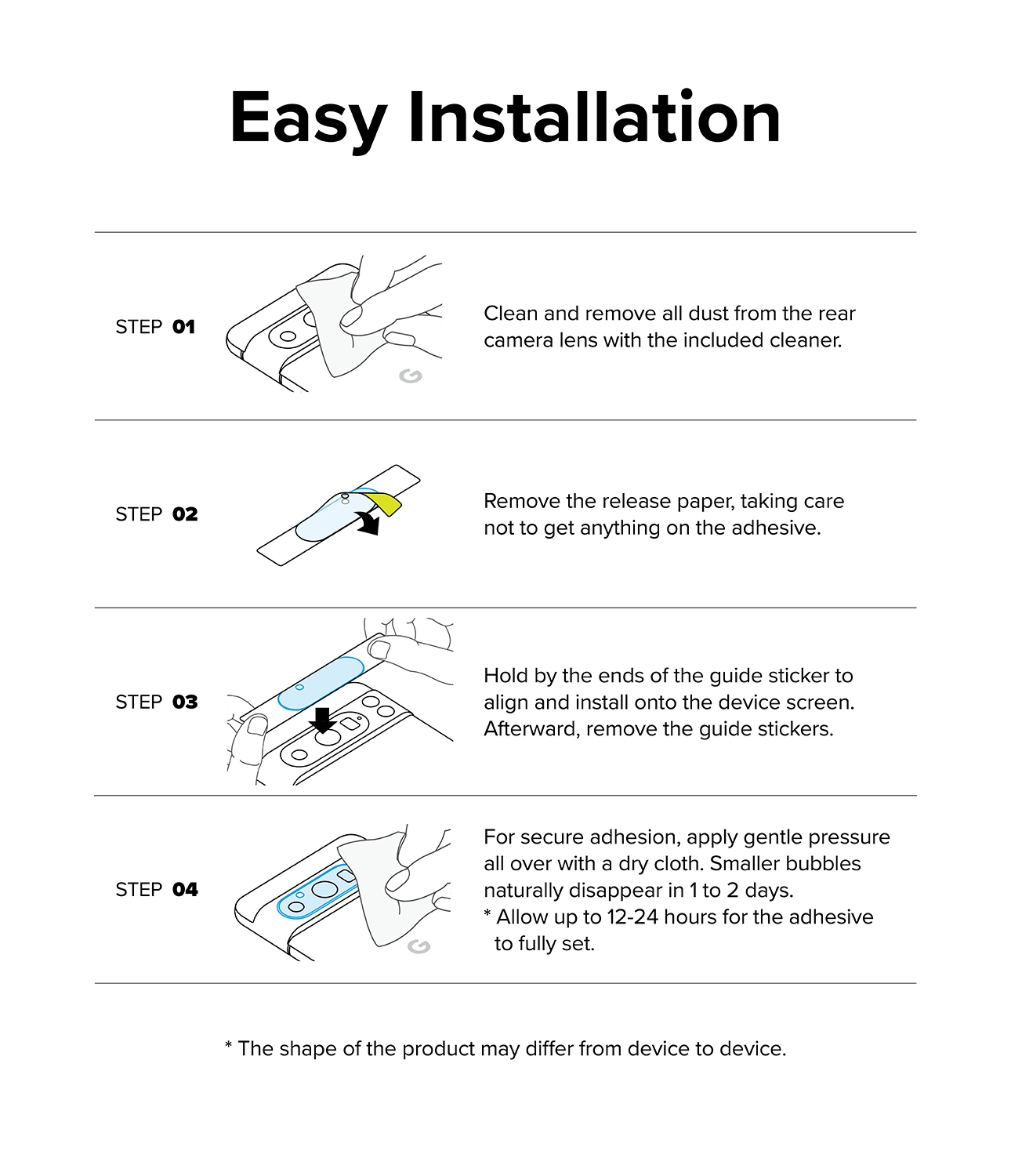 Easy Installation

STEP 01

Clean and remove all dust from the rear camera lens with the included cleaner.

STEP 02

Remove the release paper, taking care not to get anything on the adhesive.

STEP 03

Hold by the ends of the guide sticker to align and install onto the device screen. Afterward, remove the guide stickers.

STEP 04

For secure adhesion, apply gentle pressure all over with a dry cloth. Smaller bubbles naturally disappear in 1 to 2 days.
* Allow up to 12-24 hours for the adhesive to fully set.

* The shape of the product may differ from device to device.