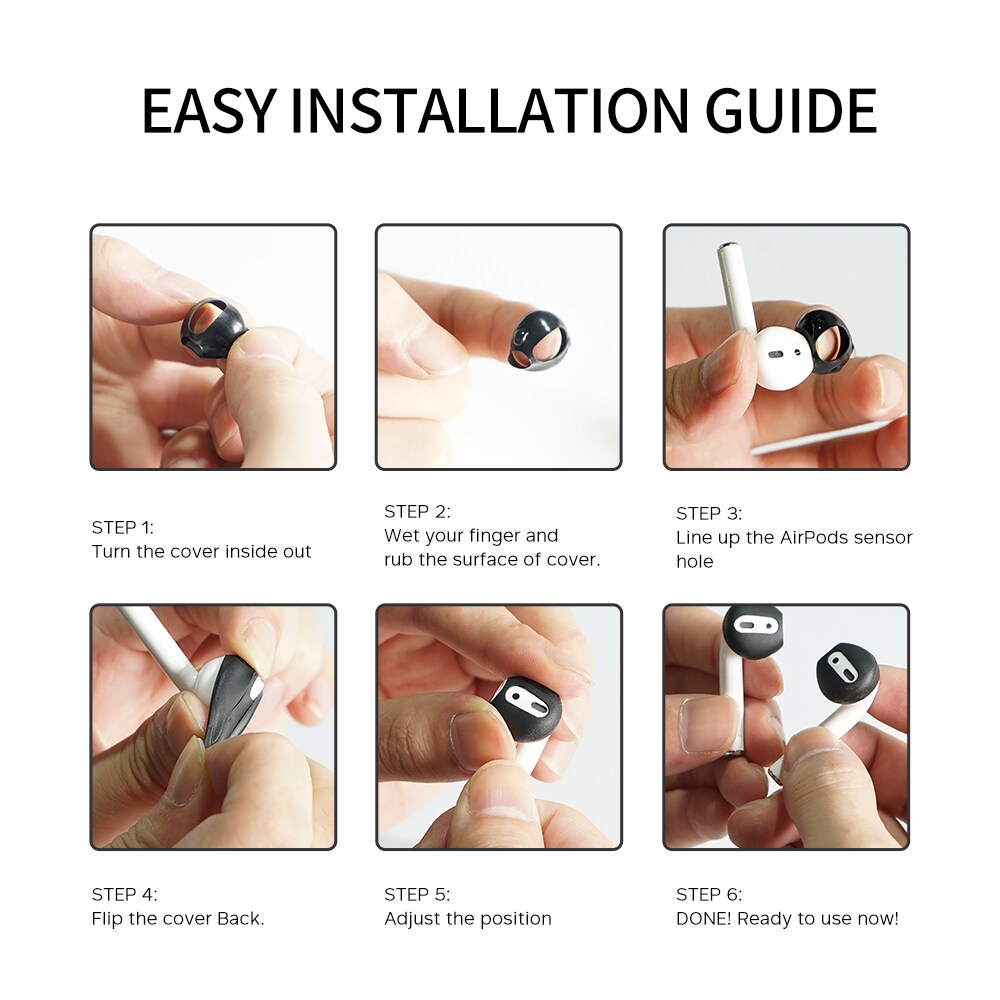 EASY INSTALLATION GUIDE

STEP 1:
Turn the cover inside out

STEP 2:
Wet your finger and rub the surface of cover.

STEP 3:
Line up the AirPods sensor hole

STEP 4:
Flip the cover Back.

STEP 5:
Adjust the position

STEP 6:
DONE! Ready to use now!