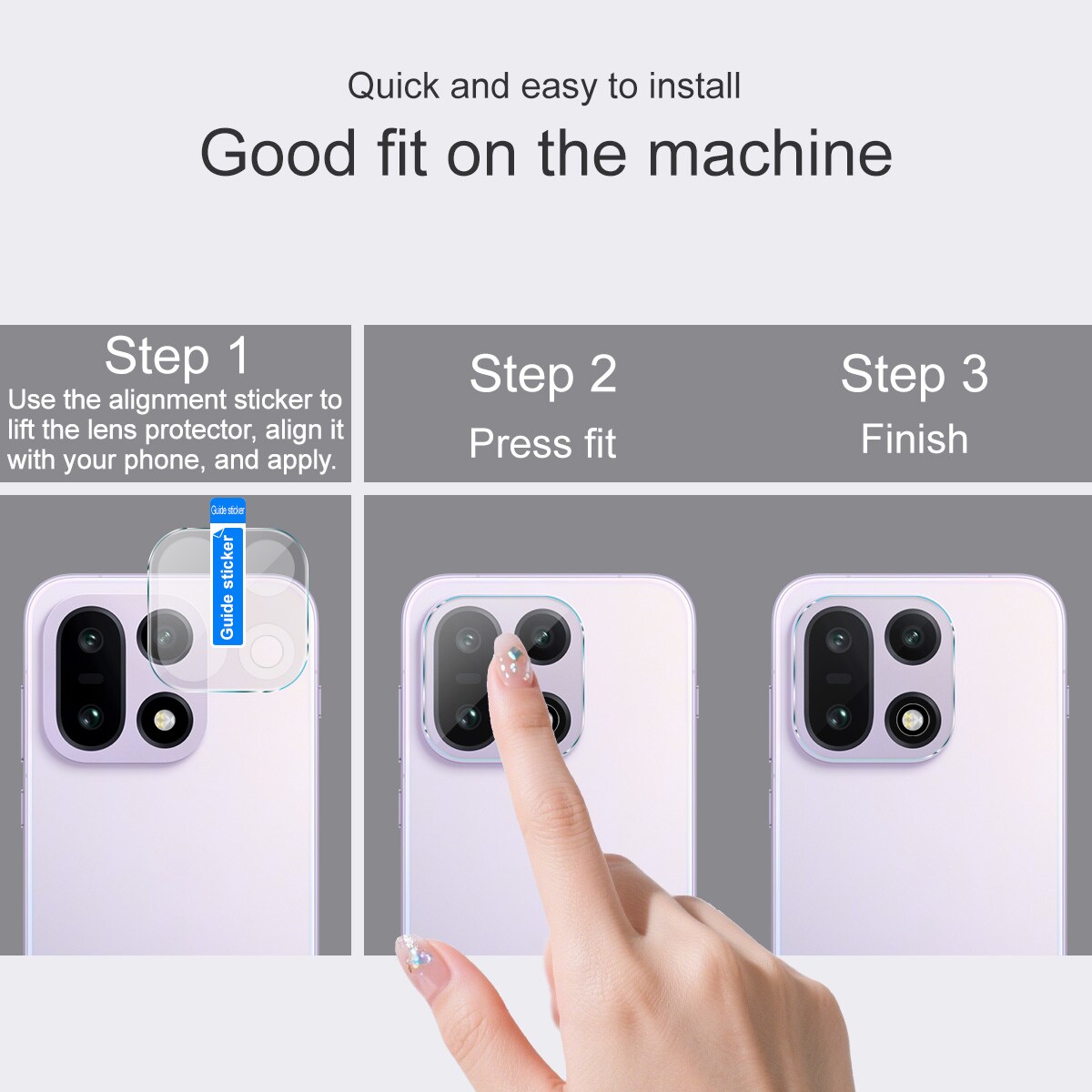 Quick and easy to install

Good fit on the machine

Step 1
Use the alignment sticker to lift the lens protector, align it with your phone, and apply.

Step 2
Press fit

Step 3
Finish

Guide sticker

Guide sticker